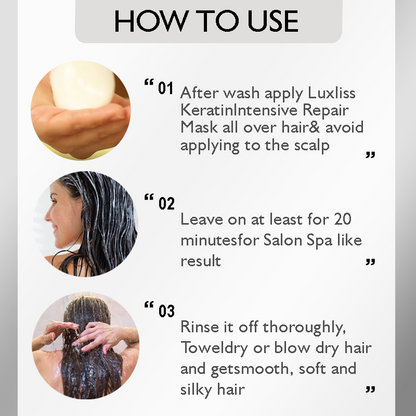 HOW TO USE

“ 01 After wash apply Luxliss KeratinIntensive Repair Mask all over hair& avoid applying to the scalp ”

“ 02 Leave on at least for 20 minutesfor Salon Spa like result ”

“ 03 Rinse it off thoroughly, Toweldry or blow dry hair and getsmooth, soft and silky hair ”